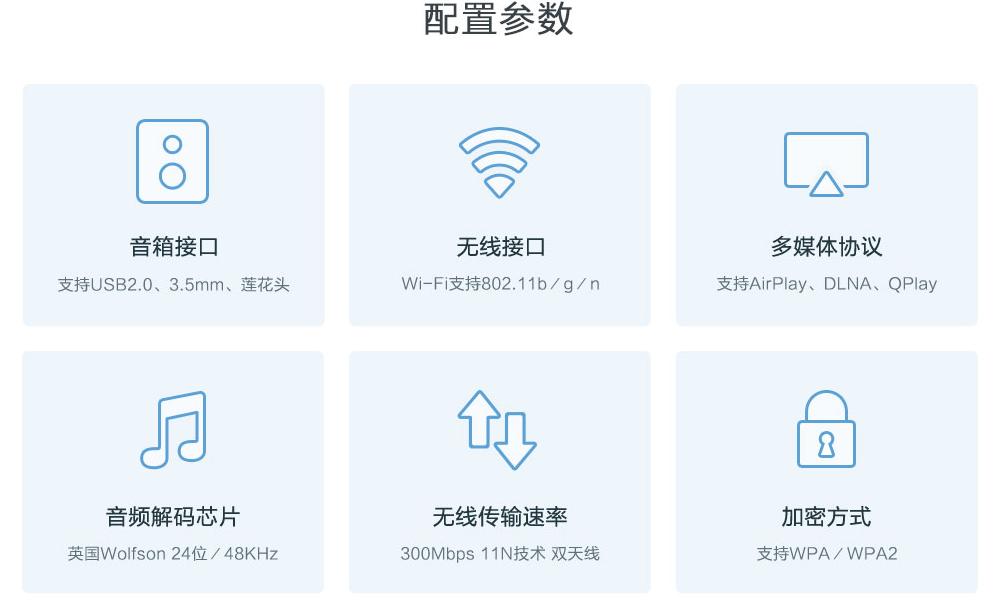 配置参数

音箱接口
支持USB2.0、3.5mm、莲花头

无线接口
Wi-Fi支持802.11b/g/n

多媒体协议
支持AirPlay、DLNA、QPlay

音频解码芯片
英国Wolfson 24位/48KHz

无线传输速率
300Mbps 11N技术 双天线

加密方式
支持WPA/WPA2